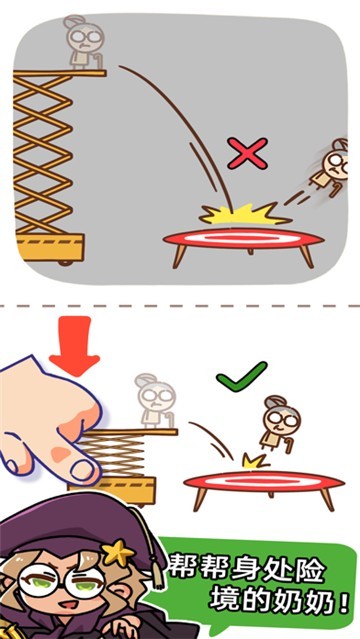 帮帮身处险境的奶奶！